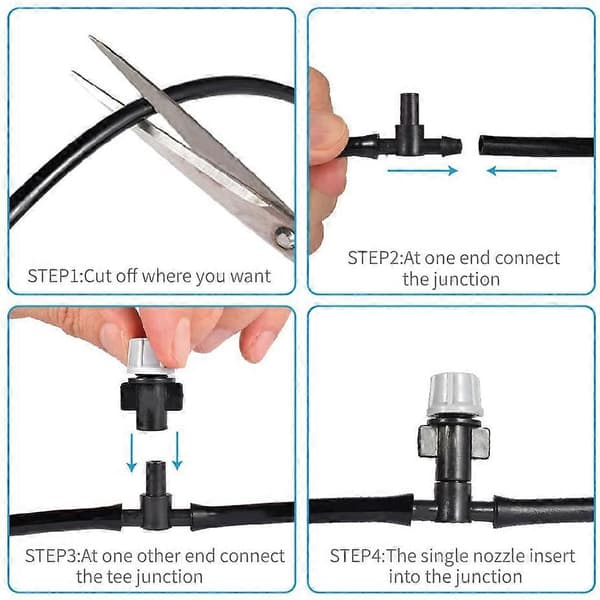 STEP1:Cut off where you want

STEP2:At one end connect the junction

STEP3:At one other end connect the tee junction

STEP4:The single nozzle insert into the junction