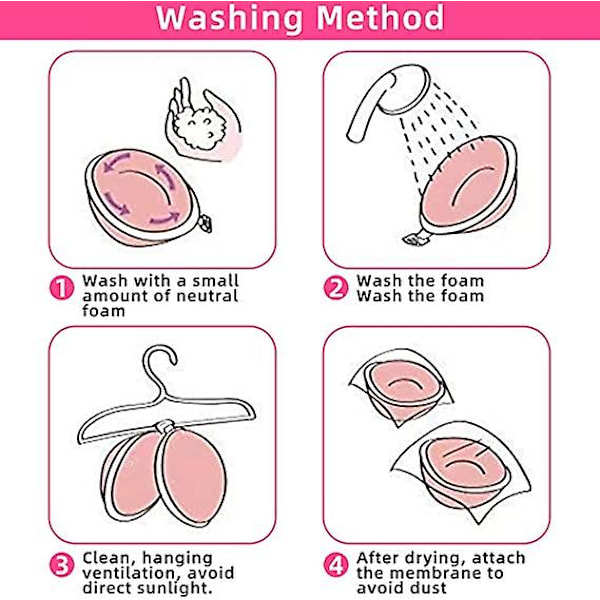 Washing Method

1 Wash with a small amount of neutral foam

2 Wash the foam
Wash the foam

3 Clean, hanging ventilation, avoid direct sunlight.

4 After drying, attach the membrane to avoid dust