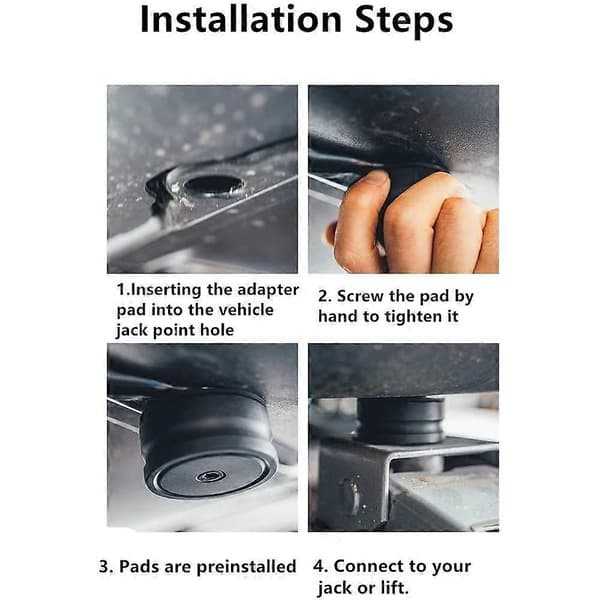 Installation Steps

1.Inserting the adapter pad into the vehicle jack point hole

2. Screw the pad by hand to tighten it

3. Pads are preinstalled

4. Connect to your jack or lift.