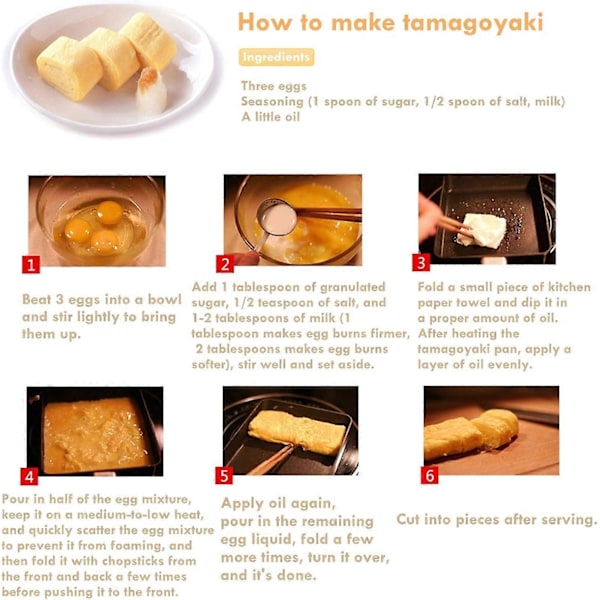 How to make tamagoyaki

Ingredients

Three eggs
Seasoning (1 spoon of sugar, 1/2 spoon of salt, milk)
A little oil

1

Beat 3 eggs into a bowl and stir lightly to bring them up.

2

Add 1 tablespoon of granulated sugar, 1/2 teaspoon of salt, and 1-2 tablespoons of milk (1 tablespoon makes egg burns firmer, 2 tablespoons makes egg burns softer), stir well and set aside.

3

Fold a small piece of kitchen paper towel and dip it in a proper amount of oil. After heating the tamagoyaki pan, apply a layer of oil evenly.

4

Pour in half of the egg mixture, keep it on a medium-to-low heat, and quickly scatter the egg mixture to prevent it from foaming, and then fold it with chopsticks from the front and back a few times before pushing it to the front.

5

Apply oil again, pour in the remaining egg liquid, fold a few more times, turn it over, and it's done.

6

Cut into pieces after serving.