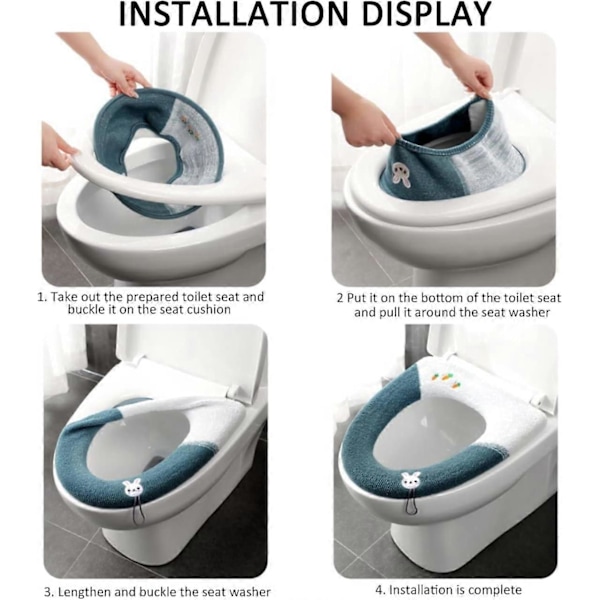 INSTALLATION DISPLAY

1. Take out the prepared toilet seat and buckle it on the seat cushion

2 Put it on the bottom of the toilet seat and pull it around the seat washer

3. Lengthen and buckle the seat washer

4. Installation is complete