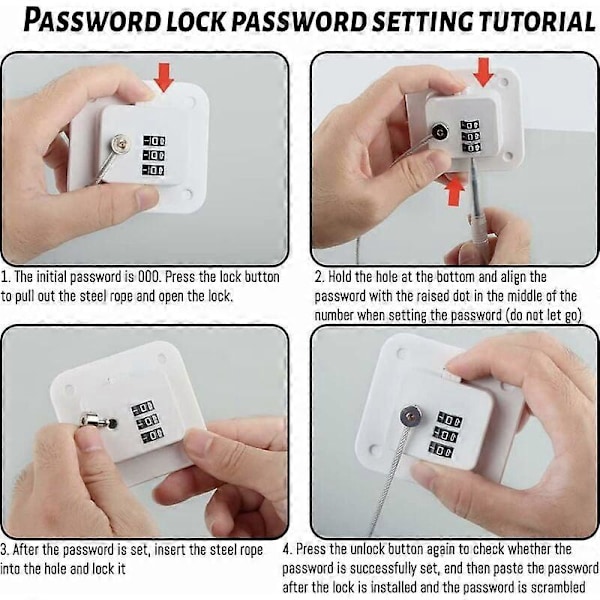 PASSWORD LOCK PASSWORD SETTING TUTORIAL

1. The initial password is 000. Press the lock button to pull out the steel rope and open the lock.

2. Hold the hole at the bottom and align the password with the raised dot in the middle of the number when setting the password (do not let go)

3. After the password is set, insert the steel rope into the hole and lock it

4. Press the unlock button again to check whether the password is successfully set, and then paste the password after the lock is installed and the password is scrambled