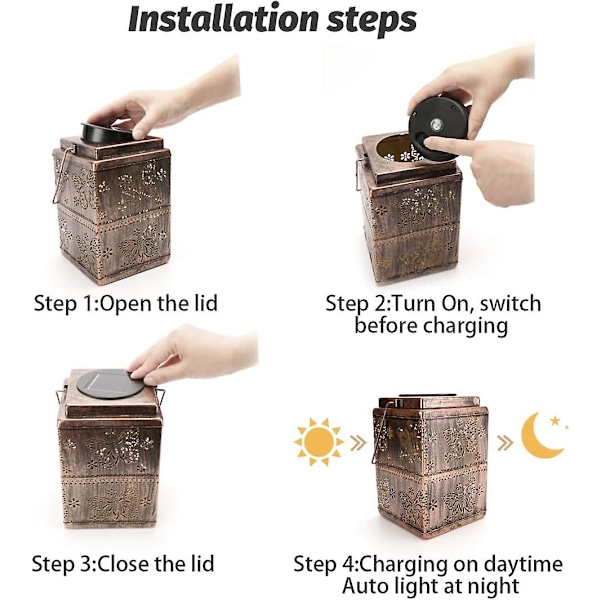 Installation steps

Step 1:Open the lid

Step 2:Turn On, switch before charging

Step 3:Close the lid

Step 4:Charging on daytime Auto light at night