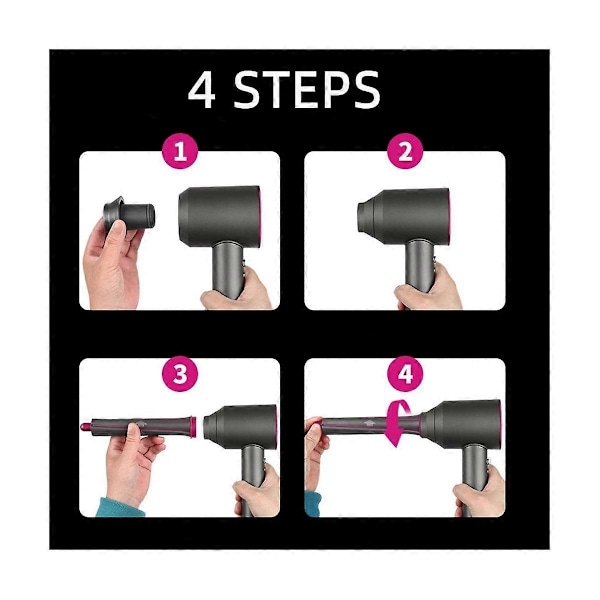 4 STEPS

1

2

3

4