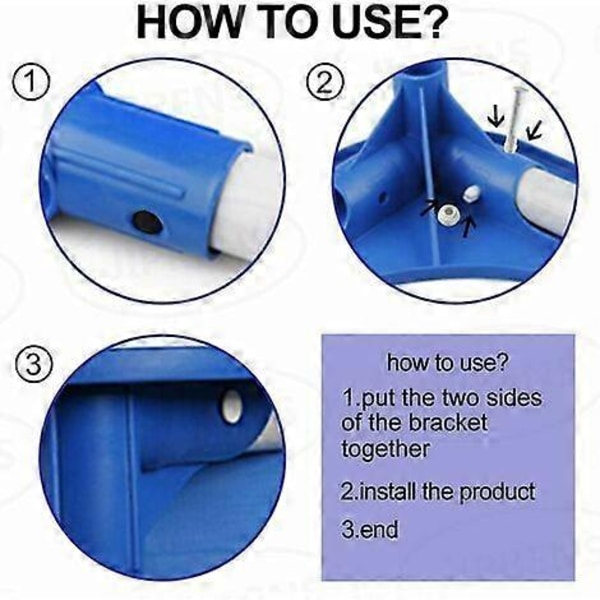 HOW TO USE?

①

②

③

how to use?

1.put the two sides of the bracket together

2.install the product

3.end