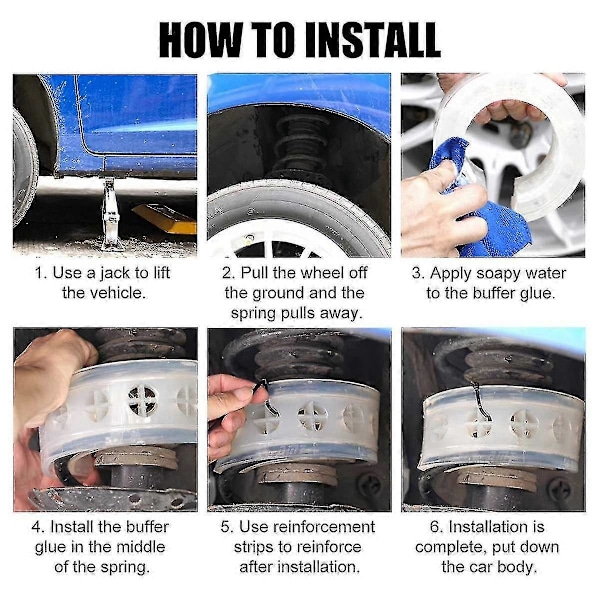 HOW TO INSTALL

1. Use a jack to lift the vehicle.

2. Pull the wheel off the ground and the spring pulls away.

3. Apply soapy water to the buffer glue.

4. Install the buffer glue in the middle of the spring.

5. Use reinforcement strips to reinforce after installation.

6. Installation is complete, put down the car body.