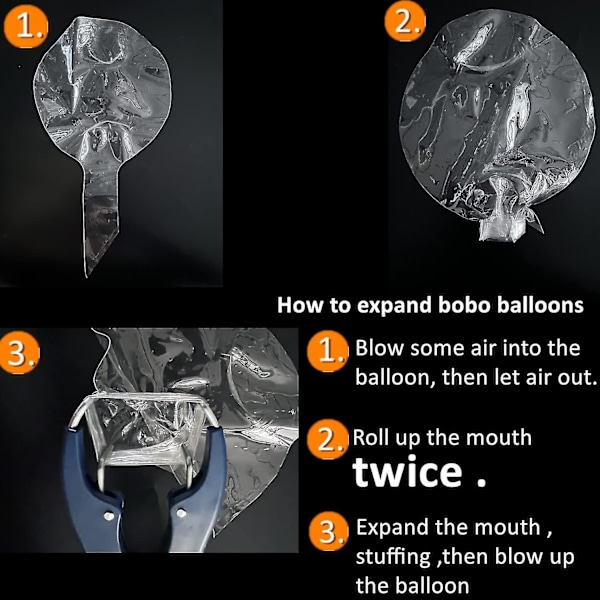 1.

2.

How to expand bobo balloons

3.

1. Blow some air into the balloon, then let air out.

2. Roll up the mouth twice .

3. Expand the mouth , stuffing ,then blow up the balloon