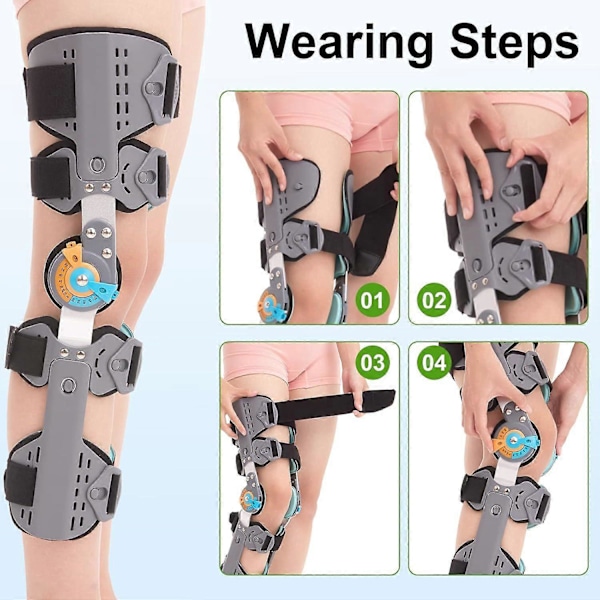 Wearing Steps

01

02

03

04