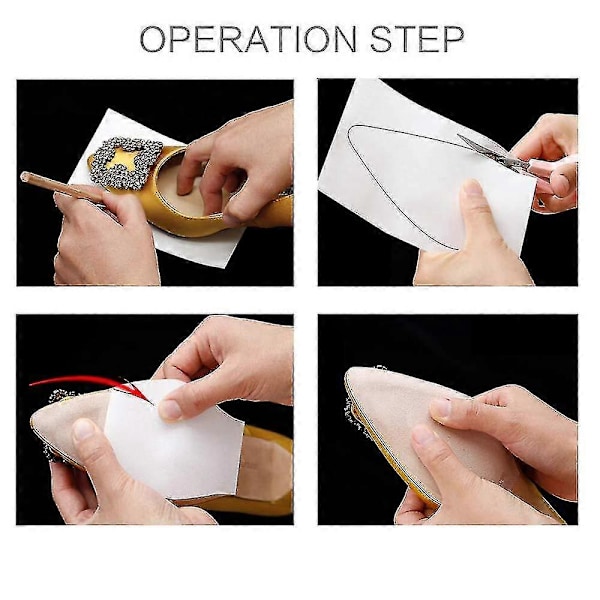 OPERATION STEP