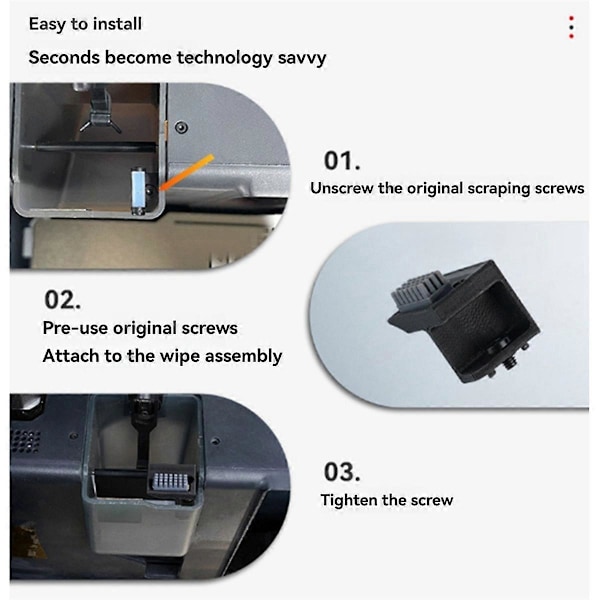 Easy to install

Seconds become technology savvy

01.

Unscrew the original scraping screws

02.

Pre-use original screws

Attach to the wipe assembly

03.

Tighten the screw