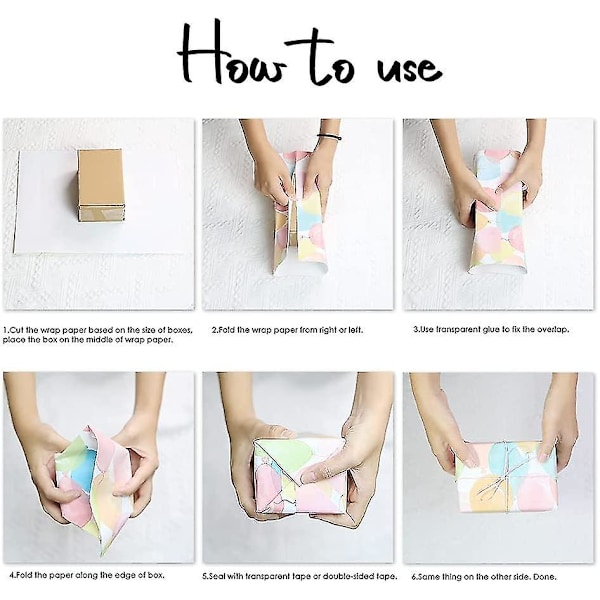 How to use

1.Cut the wrap paper based on the size of boxes, place the box on the middle of wrap paper.

2.Fold the wrap paper from right or left.

3.Use transparent glue to fix the overlap.

4.Fold the paper along the edge of box.

5.Seal with transparent tape or double-sided tape.

6.Same thing on the other side. Done.