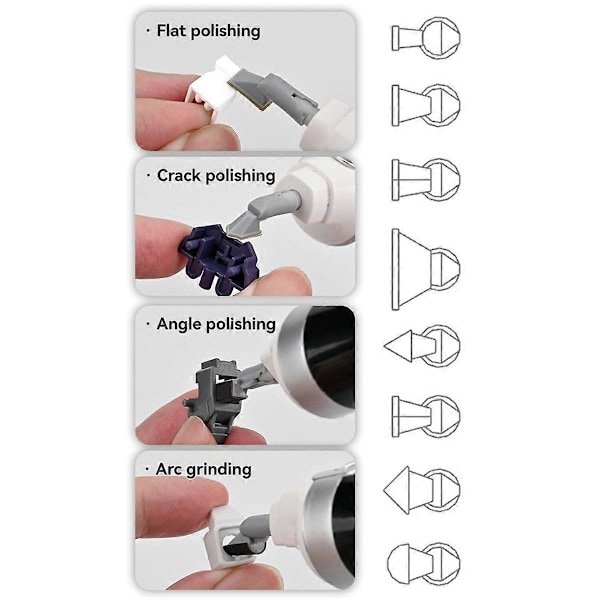 · Flat polishing

· Crack polishing

· Angle polishing

· Arc grinding