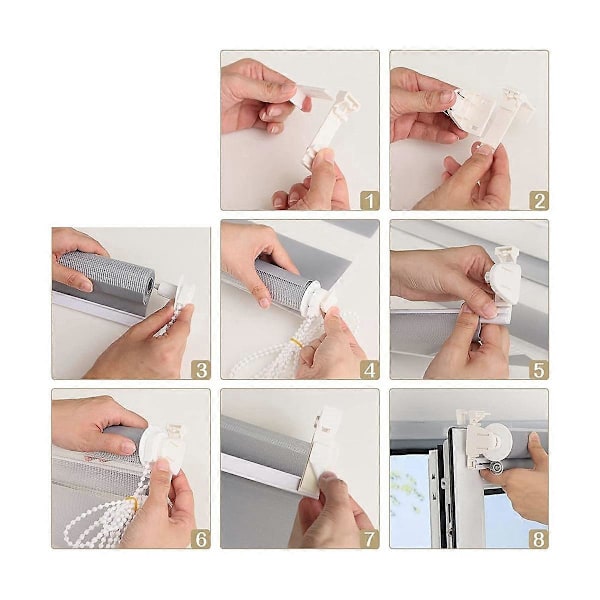 1
2
3
4
5
6
7
8