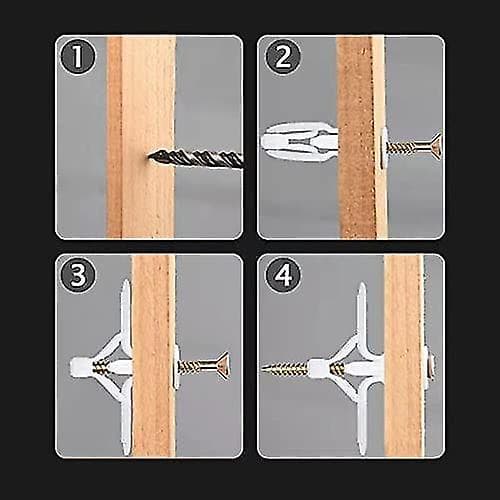 1

2

3

4