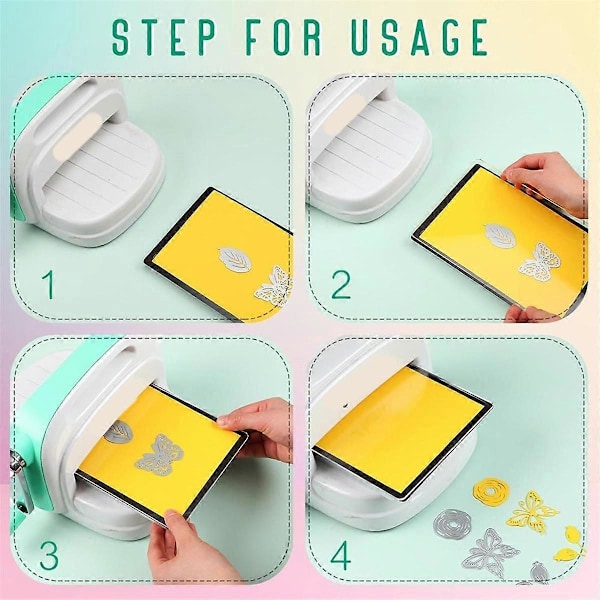 STEP FOR USAGE

1

2

3

4