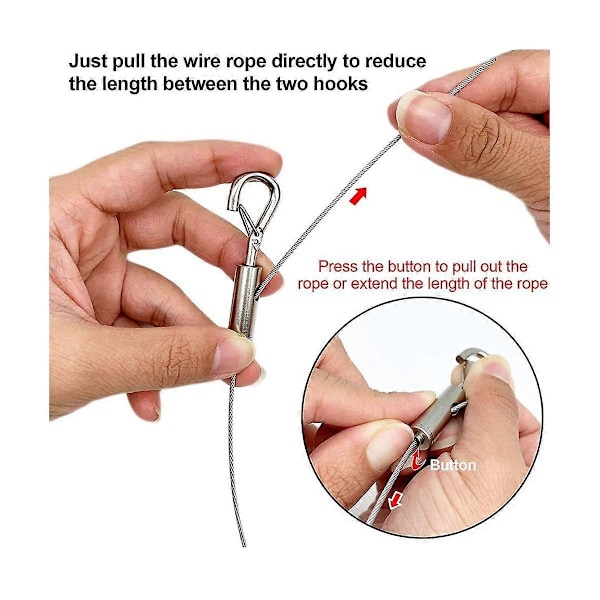 Just pull the wire rope directly to reduce the length between the two hooks

Press the button to pull out the rope or extend the length of the rope

Button