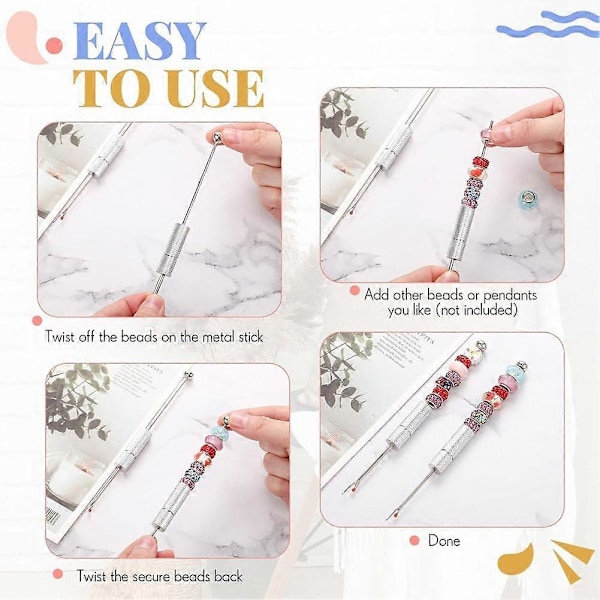 EASY TO USE

Twist off the beads on the metal stick

Add other beads or pendants you like (not included)

Twist the secure beads back

Done