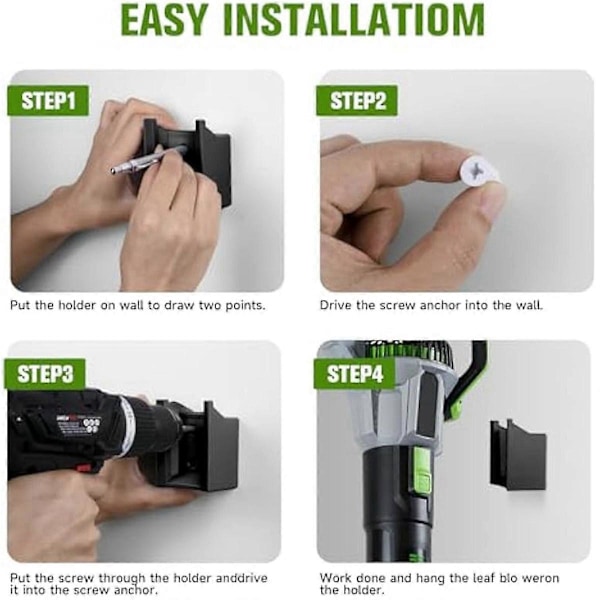 EASY INSTALLATIOM

STEP1

Put the holder on wall to draw two points.

STEP2

Drive the screw anchor into the wall.

STEP3

Put the screw through the holder anddrive it into the screw anchor.

STEP4

Work done and hang the leaf blo weron the holder.