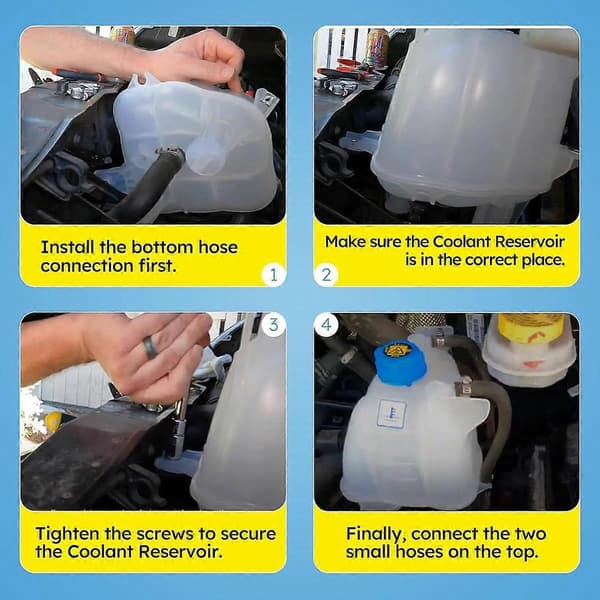 Install the bottom hose connection first.

1

Make sure the Coolant Reservoir is in the correct place.

2

3

Tighten the screws to secure the Coolant Reservoir.

4

Finally, connect the two small hoses on the top.