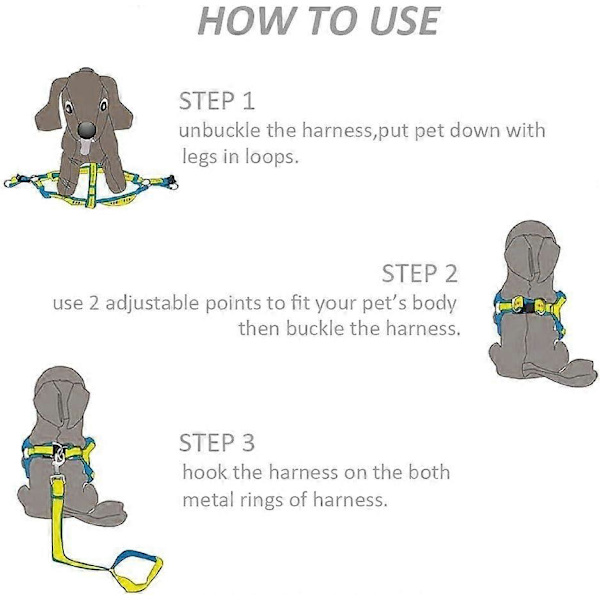 HOW TO USE

STEP 1
unbuckle the harness,put pet down with legs in loops.

STEP 2
use 2 adjustable points to fit your pet's body then buckle the harness.

STEP 3
hook the harness on the both metal rings of harness.