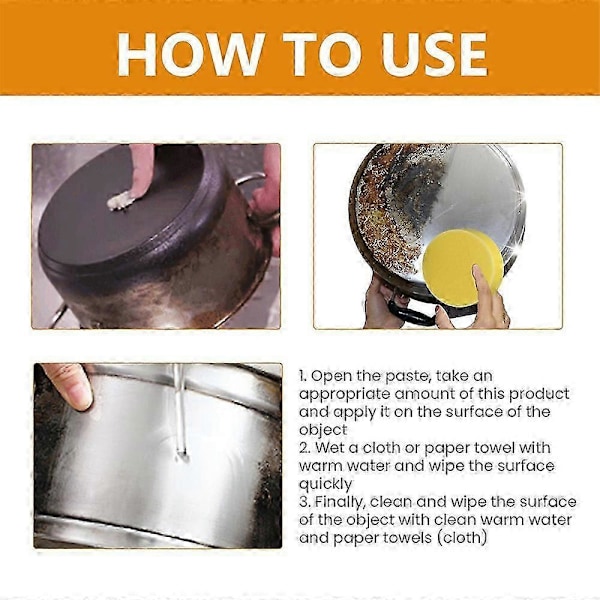 HOW TO USE

1. Open the paste, take an appropriate amount of this product and apply it on the surface of the object
2. Wet a cloth or paper towel with warm water and wipe the surface quickly
3. Finally, clean and wipe the surface of the object with clean warm water and paper towels (cloth)