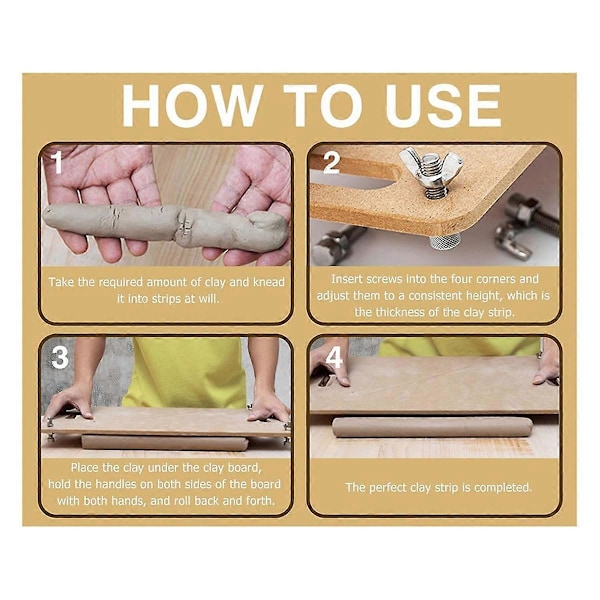 HOW TO USE

1

Take the required amount of clay and knead it into strips at will.

2

Insert screws into the four corners and adjust them to a consistent height, which is the thickness of the clay strip.

3

Place the clay under the clay board, hold the handles on both sides of the board with both hands, and roll back and forth.

4

The perfect clay strip is completed.