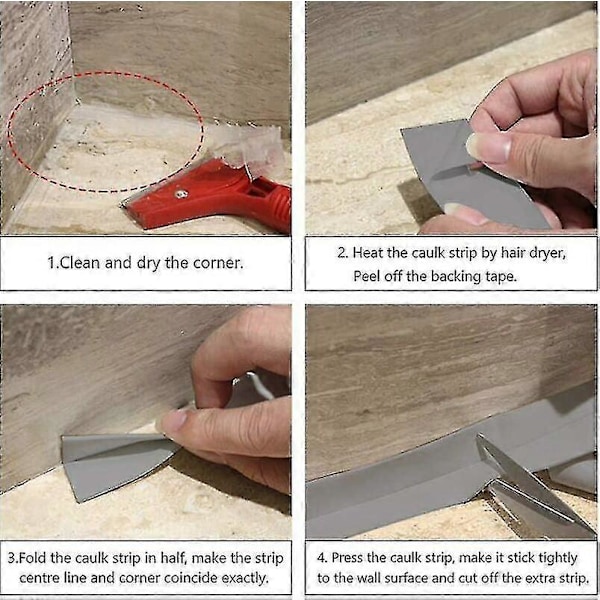 1.Clean and dry the corner.

2. Heat the caulk strip by hair dryer, Peel off the backing tape.

3.Fold the caulk strip in half, make the strip centre line and corner coincide exactly.

4. Press the caulk strip, make it stick tightly to the wall surface and cut off the extra strip.