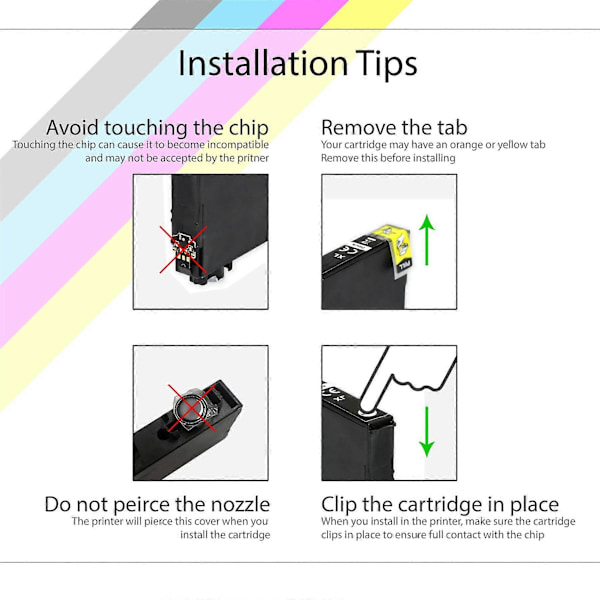 Installation Tips

Avoid touching the chip
Touching the chip can cause it to become incompatible and may not be accepted by the pritner

Remove the tab
Your cartridge may have an orange or yellow tab Remove this before installing

Do not peirce the nozzle
The printer will pierce this cover when you install the cartridge

Clip the cartridge in place
When you install in the printer, make sure the cartridge clips in place to ensure full contact with the chip