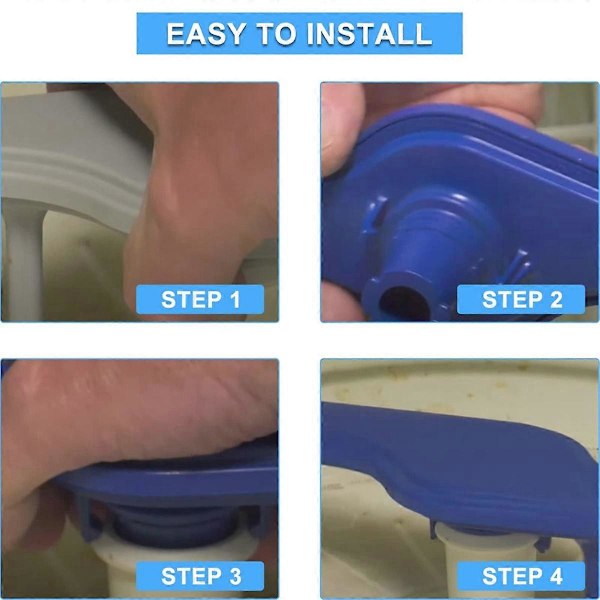 EASY TO INSTALL

STEP 1

STEP 2

STEP 3

STEP 4