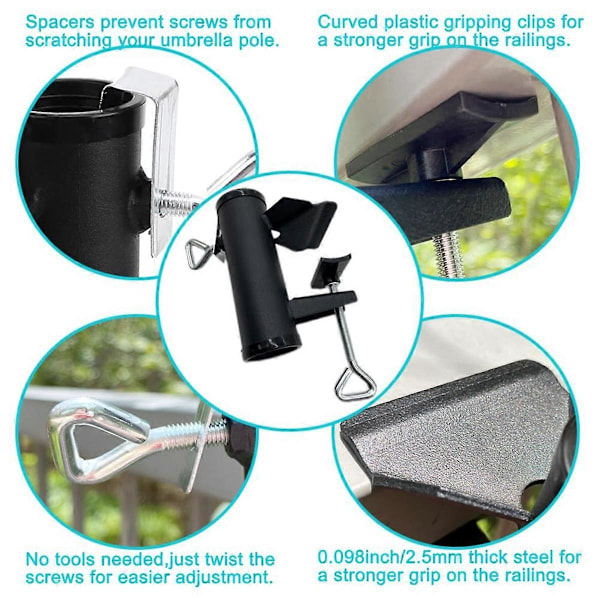 Spacers prevent screws from scratching your umbrella pole.

Curved plastic gripping clips for a stronger grip on the railings.

No tools needed,just twist the screws for easier adjustment.

0.098inch/2.5mm thick steel for a stronger grip on the railings.