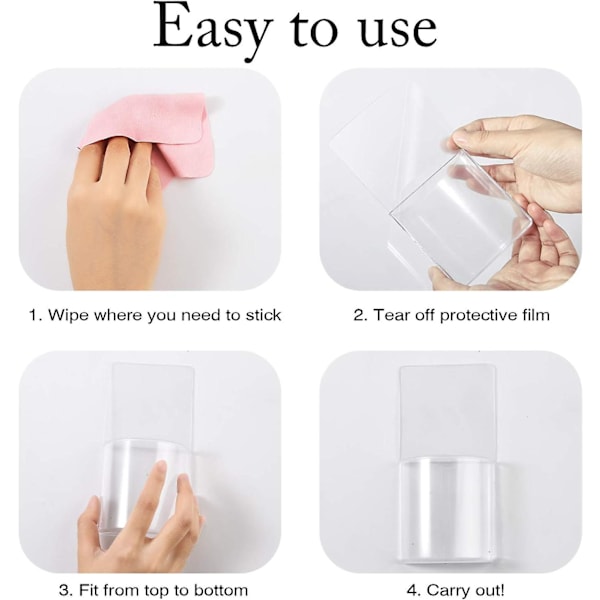 Easy to use

1. Wipe where you need to stick

2. Tear off protective film

3. Fit from top to bottom

4. Carry out!