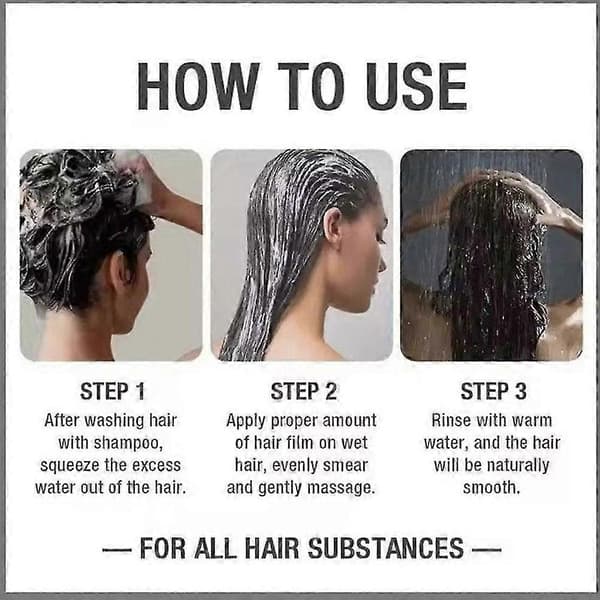 HOW TO USE

STEP 1
After washing hair with shampoo, squeeze the excess water out of the hair.

STEP 2
Apply proper amount of hair film on wet hair, evenly smear and gently massage.

STEP 3
Rinse with warm water, and the hair will be naturally smooth.

— FOR ALL HAIR SUBSTANCES —