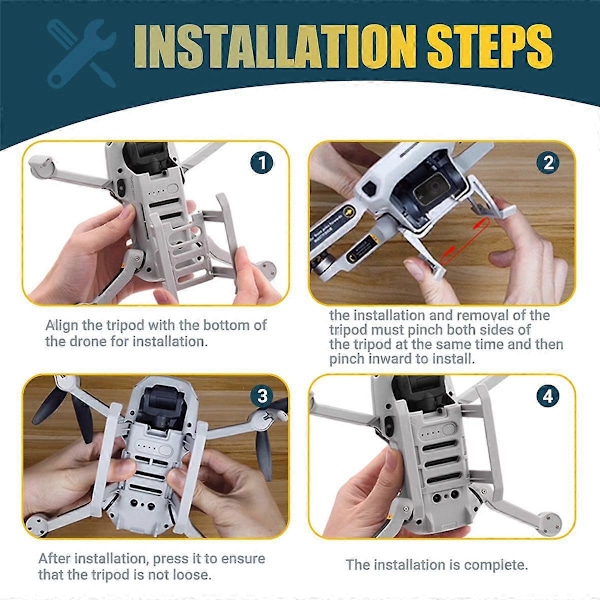 INSTALLATION STEPS

1

Align the tripod with the bottom of the drone for installation.

2

the installation and removal of the tripod must pinch both sides of the tripod at the same time and then pinch inward to install.

3

After installation, press it to ensure that the tripod is not loose.

4

The installation is complete.