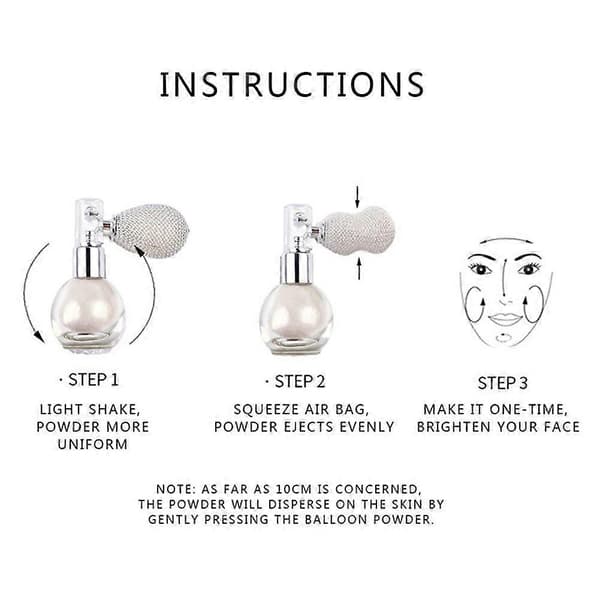 INSTRUCTIONS

· STEP 1

LIGHT SHAKE, POWDER MORE UNIFORM

· STEP 2

SQUEEZE AIR BAG, POWDER EJECTS EVENLY

STEP 3

MAKE IT ONE-TIME, BRIGHTEN YOUR FACE

NOTE: AS FAR AS 10CM IS CONCERNED, THE POWDER WILL DISPERSE ON THE SKIN BY GENTLY PRESSING THE BALLOON POWDER.