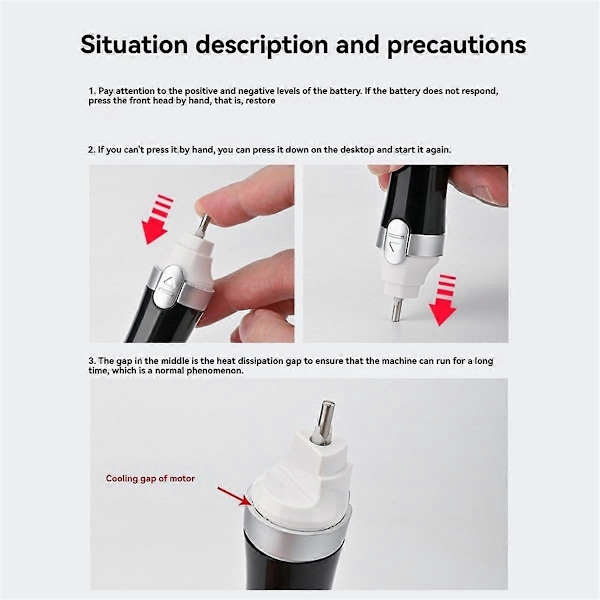 Situation description and precautions

1. Pay attention to the positive and negative levels of the battery. If the battery does not respond, press the front head by hand, that is, restore

2. If you can't press it by hand, you can press it down on the desktop and start it again.

3. The gap in the middle is the heat dissipation gap to ensure that the machine can run for a long time, which is a normal phenomenon.

Cooling gap of motor