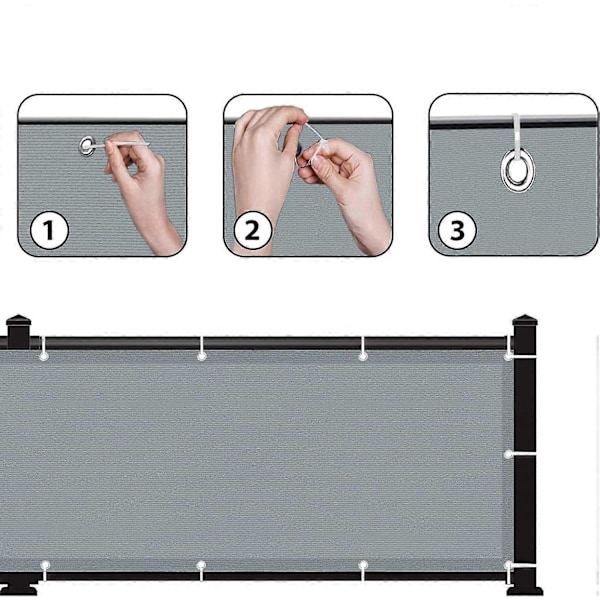 1

2

3