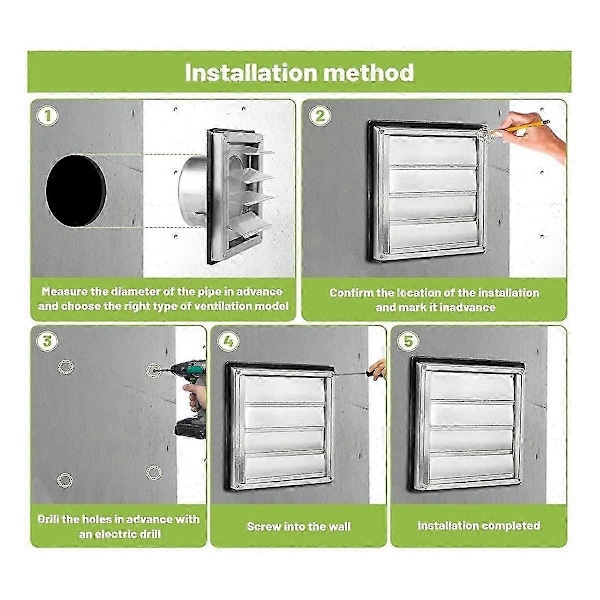 Installation method

1

Measure the diameter of the pipe in advance and choose the right type of ventilation model

2

Confirm the location of the installation and mark it inadvance

3

Drill the holes in advance with an electric drill

4

Screw into the wall

5

Installation completed