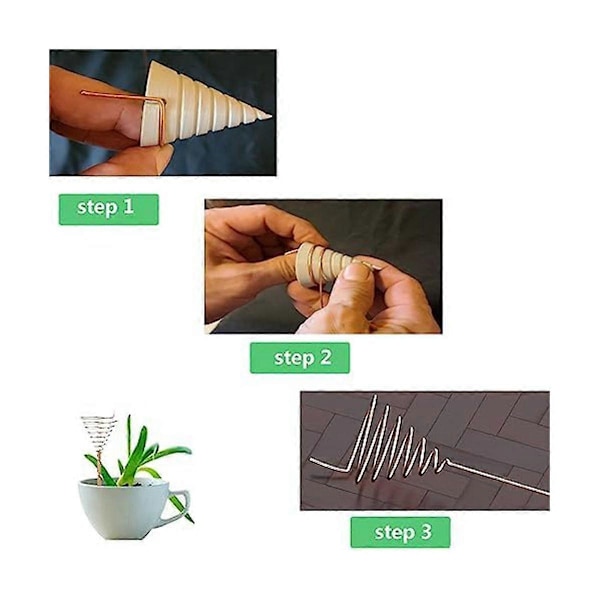 step 1

step 2

step 3