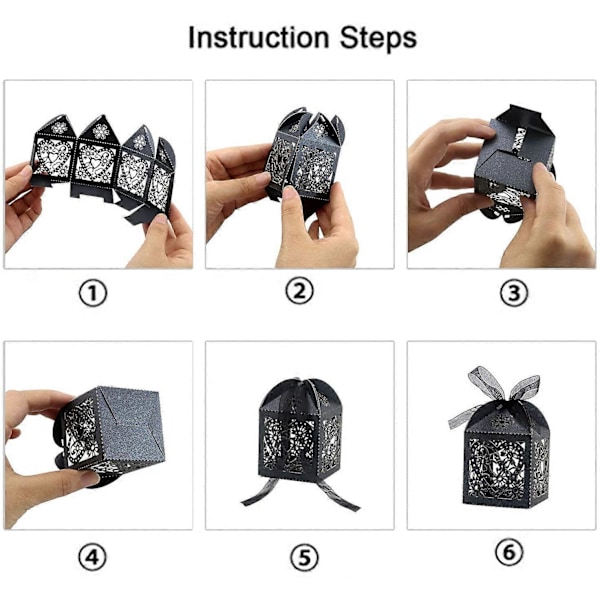 Instruction Steps

①

②

③

④

⑤

⑥