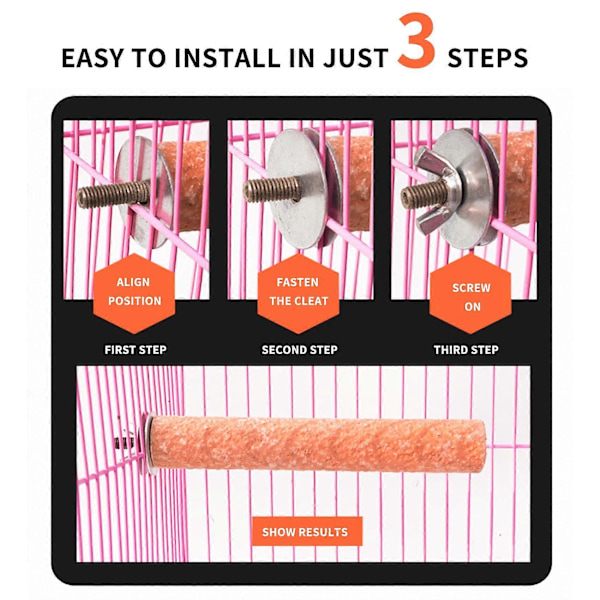 EASY TO INSTALL IN JUST 3 STEPS

ALIGN POSITION

FIRST STEP

FASTEN THE CLEAT

SECOND STEP

SCREW ON

THIRD STEP

SHOW RESULTS