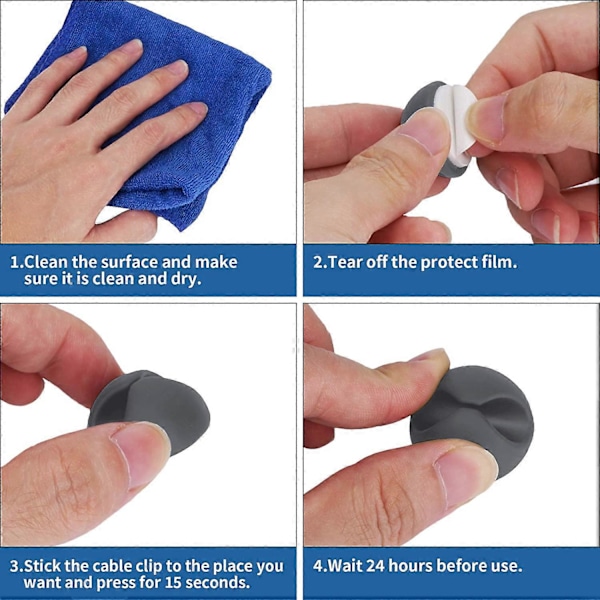 1.Clean the surface and make sure it is clean and dry.

2.Tear off the protect film.

3.Stick the cable clip to the place you want and press for 15 seconds.

4.Wait 24 hours before use.