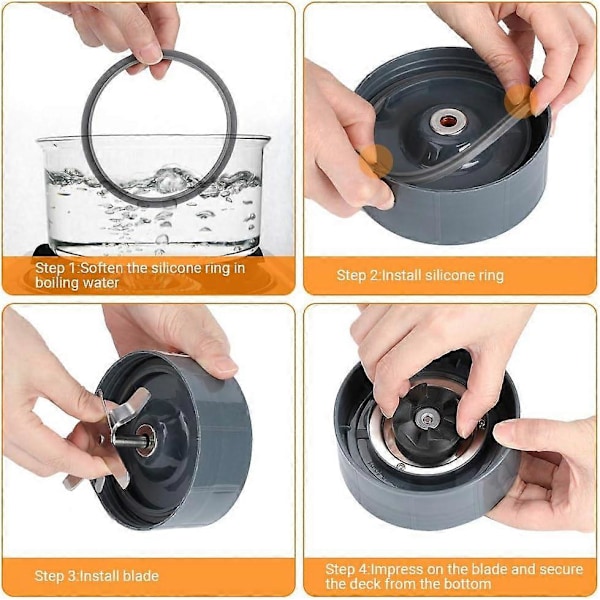 Step 1:Soften the silicone ring in boiling water

Step 2:Install silicone ring

Step 3:Install blade

Step 4:Impress on the blade and secure the deck from the bottom