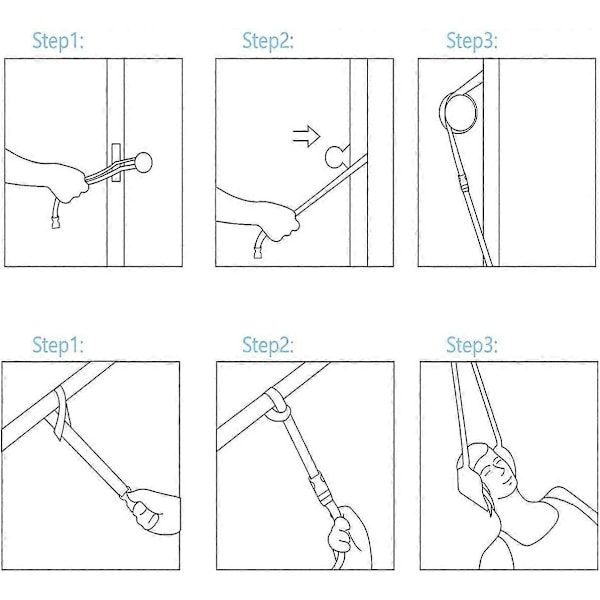 Step1:

Step2:

Step3:

Step1:

Step2:

Step3: