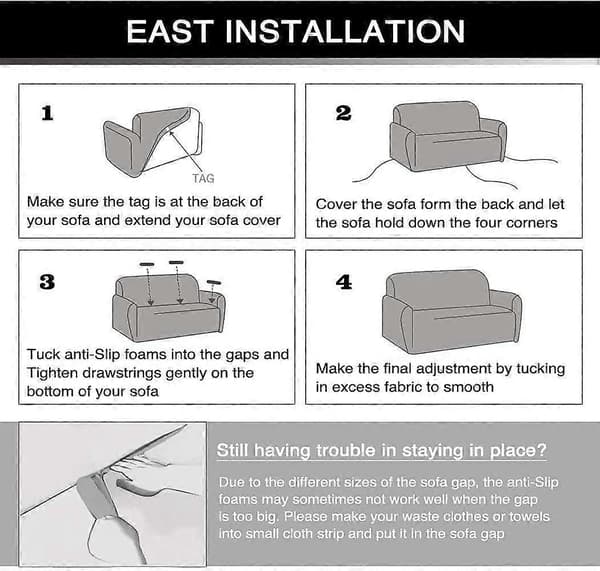 EAST INSTALLATION

1

TAG

Make sure the tag is at the back of your sofa and extend your sofa cover

2

Cover the sofa form the back and let the sofa hold down the four corners

3

Tuck anti-Slip foams into the gaps and Tighten drawstrings gently on the bottom of your sofa

4

Make the final adjustment by tucking in excess fabric to smooth

Still having trouble in staying in place?

Due to the different sizes of the sofa gap, the anti-Slip foams may sometimes not work well when the gap is too big. Please make your waste clothes or towels into small cloth strip and put it in the sofa gap