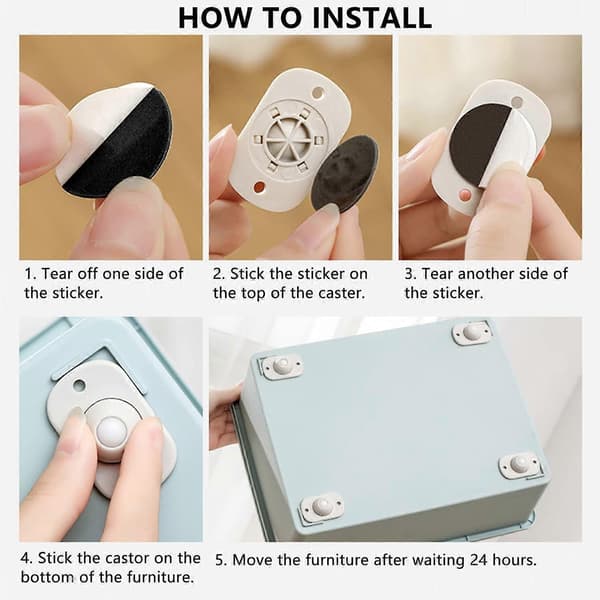 HOW TO INSTALL

1. Tear off one side of the sticker.

2. Stick the sticker on the top of the caster.

3. Tear another side of the sticker.

4. Stick the castor on the bottom of the furniture.

5. Move the furniture after waiting 24 hours.