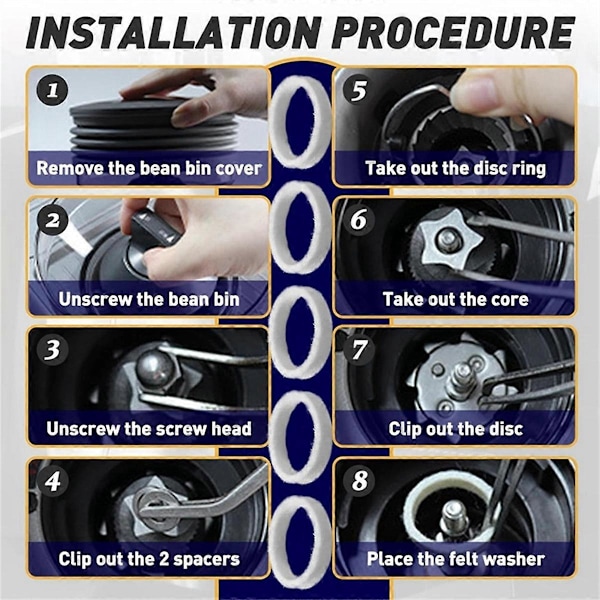 INSTALLATION PROCEDURE

1
Remove the bean bin cover

2
Unscrew the bean bin

3
Unscrew the screw head

4
Clip out the 2 spacers

5
Take out the disc ring

6
Take out the core

7
Clip out the disc

8
Place the felt washer