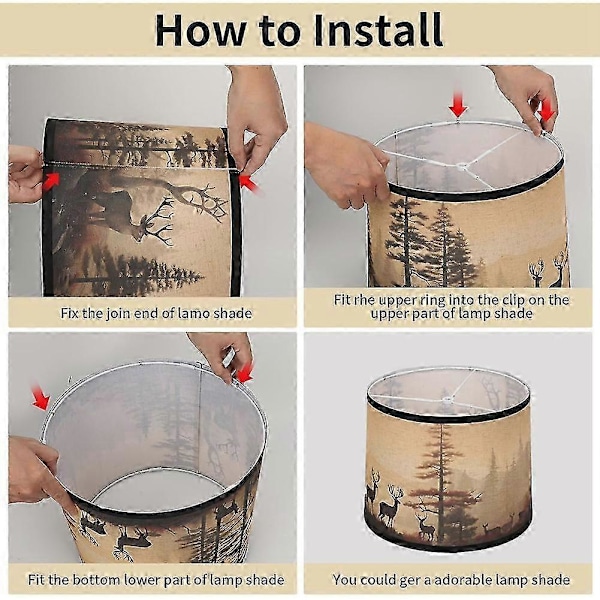 How to Install

Fix the join end of lamo shade

Fit rhe upper ring into the clip on the upper part of lamp shade

Fit the bottom lower part of lamp shade

You could ger a adorable lamp shade