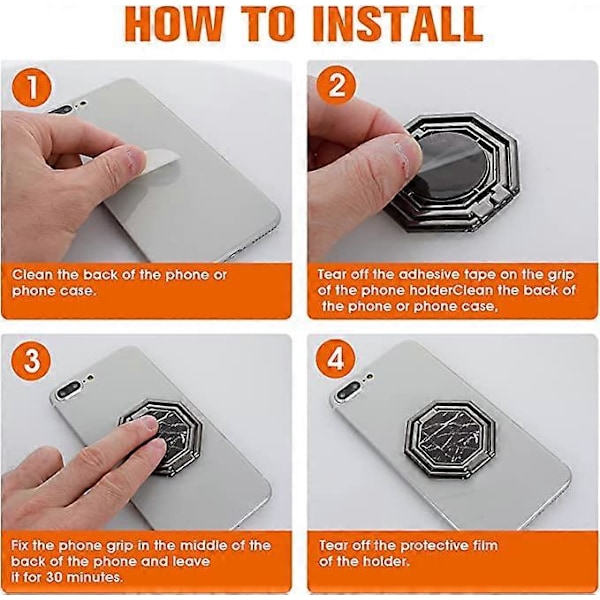 HOW TO INSTALL

1

Clean the back of the phone or phone case.

2

Tear off the adhesive tape on the grip of the phone holderClean the back of the phone or phone case,

3

Fix the phone grip in the middle of the back of the phone and leave it for 30 minutes.

4

Tear off the protective film of the holder.