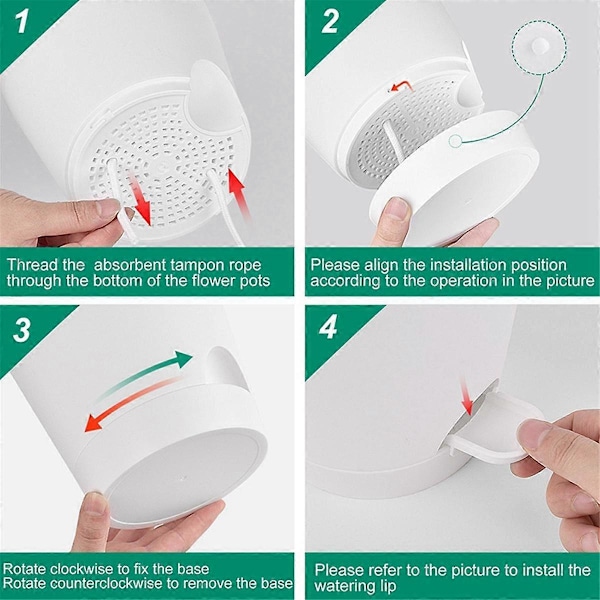 1

Thread the absorbent tampon rope through the bottom of the flower pots

2

Please align the installation position according to the operation in the picture

3

Rotate clockwise to fix the base
Rotate counterclockwise to remove the base

4

Please refer to the picture to install the watering lip