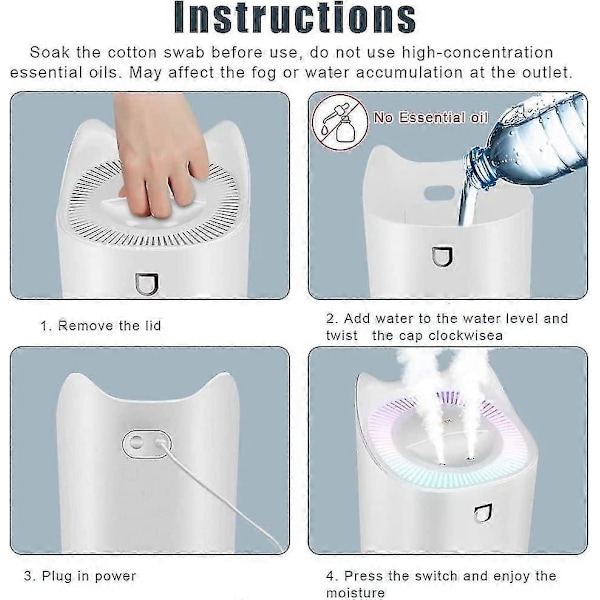 Instructions

Soak the cotton swab before use, do not use high-concentration essential oils. May affect the fog or water accumulation at the outlet.

No Essential oil

1. Remove the lid

2. Add water to the water level and twist the cap clockwisea

3. Plug in power

4. Press the switch and enjoy the moisture